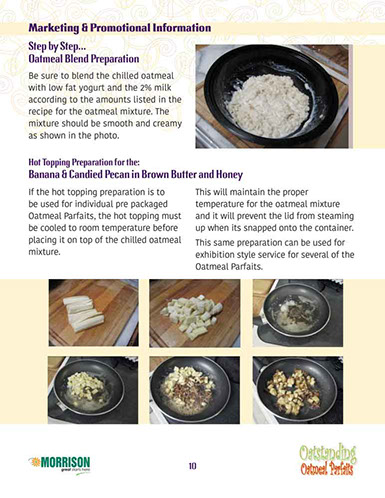 Marketing & Promotional Information

Step by Step...
Oatmeal Blend Preparation

Be sure to blend the chilled oatmeal with low fat yogurt and the 2% milk according to the amounts listed in the recipe for the oatmeal mixture. The mixture should be smooth and creamy as shown in the photo.

Hot Topping Preparation for the:
Banana & Candied Pecan in Brown Butter and Honey

If the hot topping preparation is to be used for individual pre packaged Oatmeal Parfaits, the hot topping must be cooled to room temperature before placing it on top of the chilled oatmeal mixture.

This will maintain the proper temperature for the oatmeal mixture and it will prevent the lid from steaming up when its snapped onto the container.

This same preparation can be used for exhibition style service for several of the Oatmeal Parfaits.

MORRISON
great starts here

10

Oatstanding
Oatmeal Parfaits